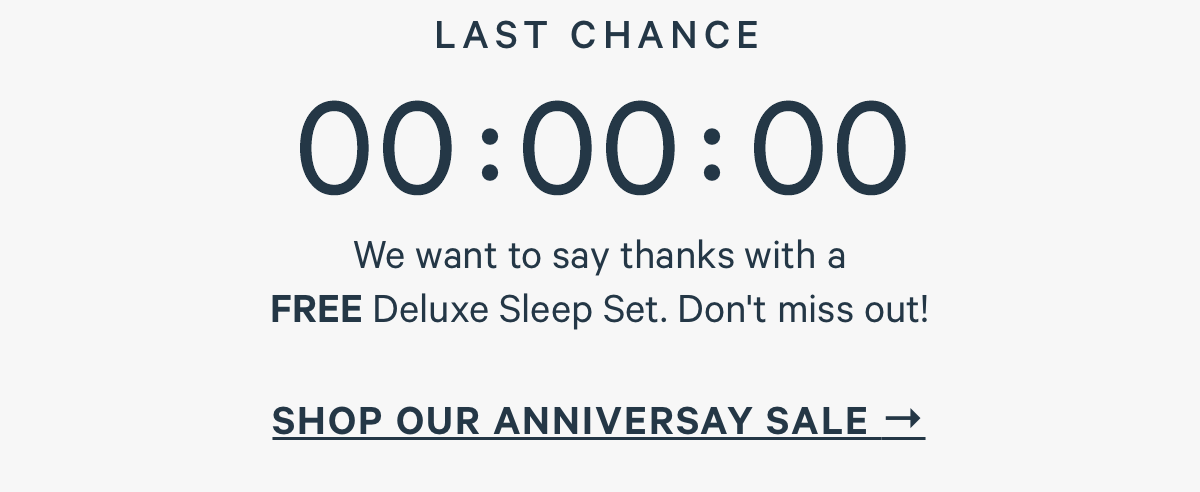 LAST CHANCE

00:00:00

We want to say thanks with a FREE Deluxe Sleep Set. Don't miss out!

SHOP OUR ANNIVERSAY SALE →